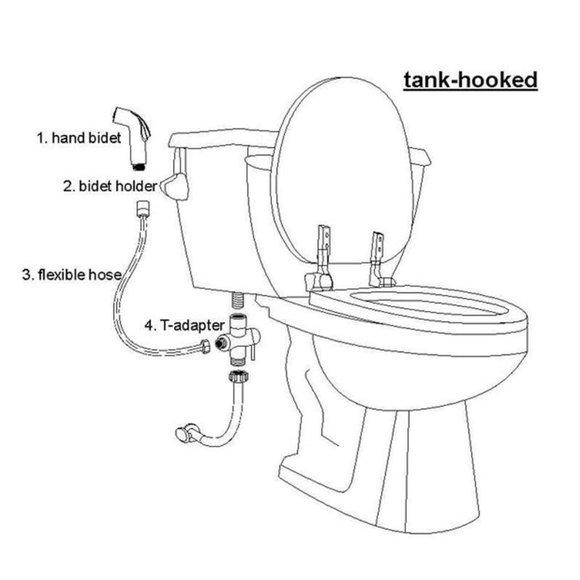 tank-hooked

1. hand bidet

2. bidet holder

3. flexible hose

4. T-adapter